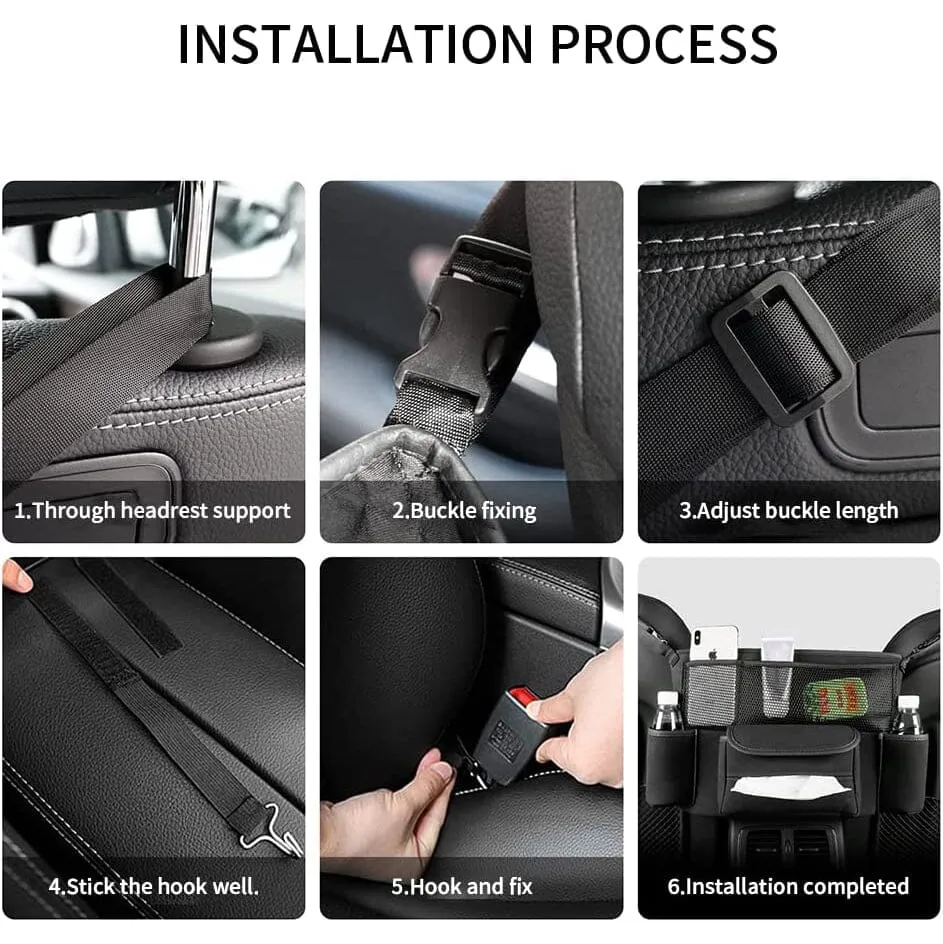 INSTALLATION PROCESS

1.Through headrest support

2.Buckle fixing

3.Adjust buckle length

4.Stick the hook well.

5.Hook and fix

6.Installation completed